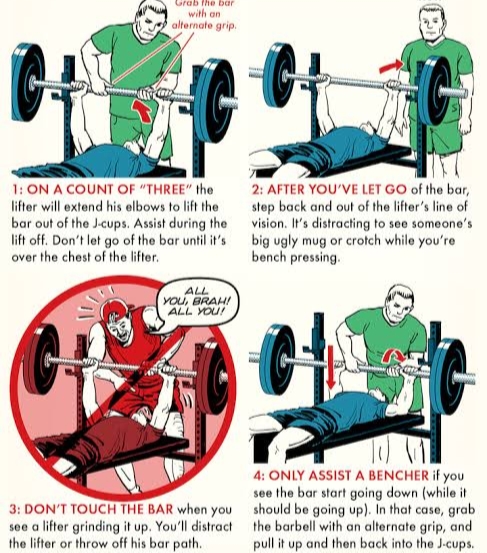 Grab the bar with an alternate grip.

1: ON A COUNT OF "THREE" the lifter will extend his elbows to lift the bar out of the J-cups. Assist during the lift off. Don't let go of the bar until it's over the chest of the lifter.

2: AFTER YOU'VE LET GO of the bar, step back and out of the lifter's line of vision. It's distracting to see someone's big ugly mug or crotch while you're bench pressing.

ALL YOU, BRAH! ALL YOU!

3: DON'T TOUCH THE BAR when you see a lifter grinding it up. You'll distract the lifter or throw off his bar path.

4: ONLY ASSIST A BENCHER if you see the bar start going down (while it should be going up). In that case, grab the barbell with an alternate grip, and pull it up and then back into the J-cups.